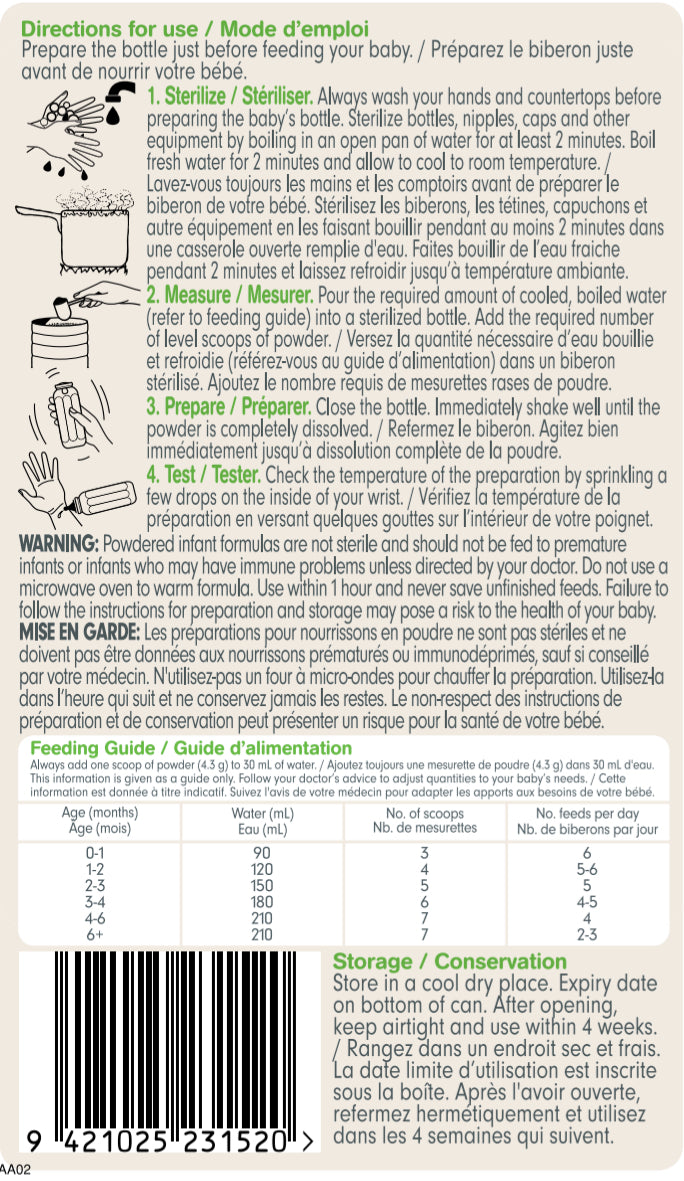 Directions for use / Mode d'emploi
Prepare the bottle just before feeding your baby. / Préparez le biberon juste avant de nourrir votre bébé.

1. Sterilize / Stériliser. Always wash your hands and countertops before preparing the baby's bottle. Sterilize bottles, nipples, caps and other equipment by boiling in an open pan of water for at least 2 minutes. Boil fresh water for 2 minutes and allow to cool to room temperature. / Lavez-vous toujours les mains et les comptoirs avant de préparer le biberon de votre bébé. Stérilisez les biberons, les tétines, capuchons et autre équipement en les faisant bouillir pendant au moins 2 minutes dans une casserole ouverte remplie d'eau. Faites bouillir de l'eau fraiche pendant 2 minutes et laissez refroidir jusqu'à température ambiante.

2. Measure / Mesurer. Pour the required amount of cooled, boiled water (refer to feeding guide) into a sterilized bottle. Add the required number of level scoops of powder. / Versez la quantité nécessaire d'eau bouillie et refroidie (référez-vous au guide d'alimentation) dans un biberon stérilisé. Ajoutez le nombre requis de mesurettes rases de poudre.

3. Prepare / Préparer. Close the bottle. Immediately shake well until the powder is completely dissolved. / Refermez le biberon. Agitez bien immédiatement jusqu'à dissolution complète de la poudre.

4. Test / Tester. Check the temperature of the preparation by sprinkling a few drops on the inside of your wrist. / Vérifiez la température de la préparation en versant quelques gouttes sur l'intérieur de votre poignet.

WARNING: Powdered infant formulas are not sterile and should not be fed to premature infants or infants who may have immune problems unless directed by your doctor. Do not use a microwave oven to warm formula. Use within 1 hour and never save unfinished feeds. Failure to follow the instructions for preparation and storage may pose a risk to the health of your baby.
MISE EN GARDE: Les préparations pour nourrissons en poudre ne sont pas stériles et ne doivent pas être données aux nourrissons prématurés ou immunodéprimés, sauf si conseillé par votre médecin. N'utilisez-pas un four à micro-ondes pour chauffer la préparation. Utilisez-la dans l'heure qui suit et ne conservez jamais les restes. Le non-respect des instructions de préparation et de conservation peut présenter un risque pour la santé de votre bébé.

Feeding Guide / Guide d'alimentation
Always add one scoop of powder (4.3 g) to 30 mL of water. / Ajoutez toujours une mesurette de poudre (4.3 g) dans 30 mL d'eau. This information is given as a guide only. Follow your doctor's advice to adjust quantities to your baby's needs. / Cette information est donnée à titre indicatif. Suivez l'avis de votre médecin pour adapter les apports aux besoins de votre bébé.

| Age (months) Âge (mois) | Water (mL) Eau (mL) | No. of scoops Nb. de mesurettes | No. feeds per day Nb. de biberons par jour |
|---|---|---|---|
| 0-1 | 90 | 3 | 6 |
| 1-2 | 120 | 4 | 5-6 |
| 2-3 | 150 | 5 | 5 |
| 3-4 | 180 | 6 | 4-5 |
| 4-6 | 210 | 7 | 4 |
| 6+ | 210 | 7 | 2-3 |

9 421025 231520 >

Storage / Conservation
Store in a cool dry place. Expiry date on bottom of can. After opening, keep airtight and use within 4 weeks. / Rangez dans un endroit sec et frais. La date limite d'utilisation est inscrite sous la boîte. Après l'avoir ouverte, refermez hermétiquement et utilisez dans les 4 semaines qui suivent.

AA02